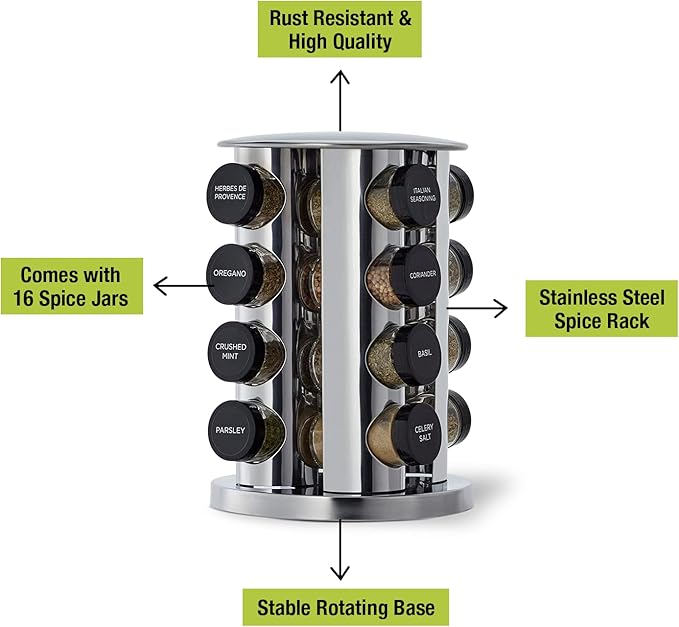 Rust Resistant & High Quality

Comes with 16 Spice Jars

HERBES DE PROVENCE

OREGANO

CRUSHED MINT

PARSLEY

ITALIAN SEASONING

CORIANDER

BASIL

CELERY SALT

Stainless Steel Spice Rack

Stable Rotating Base